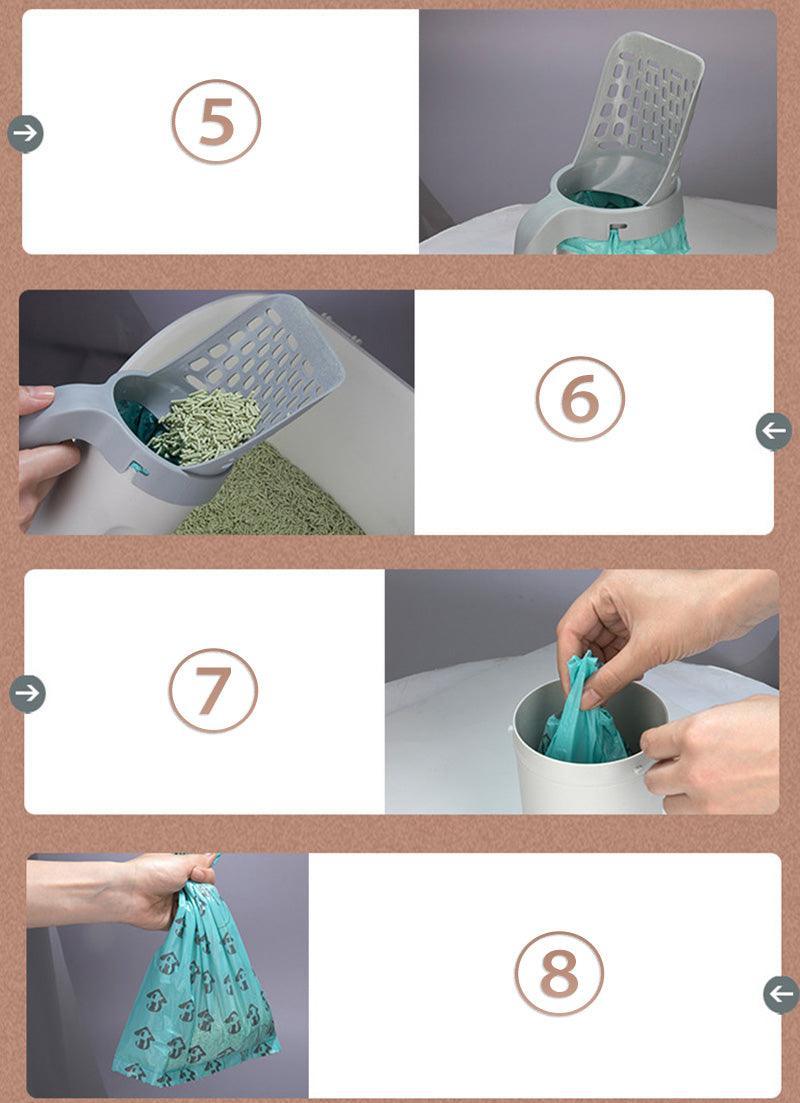 5

6

7

8