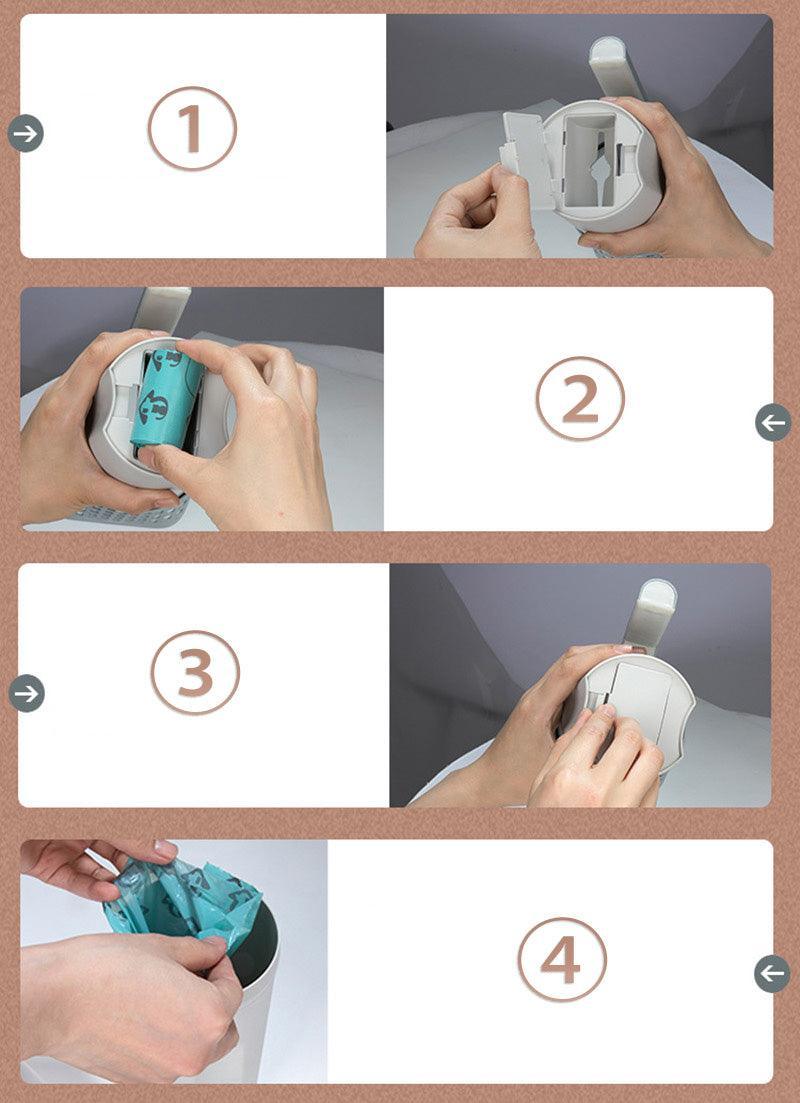 1

2

3

4