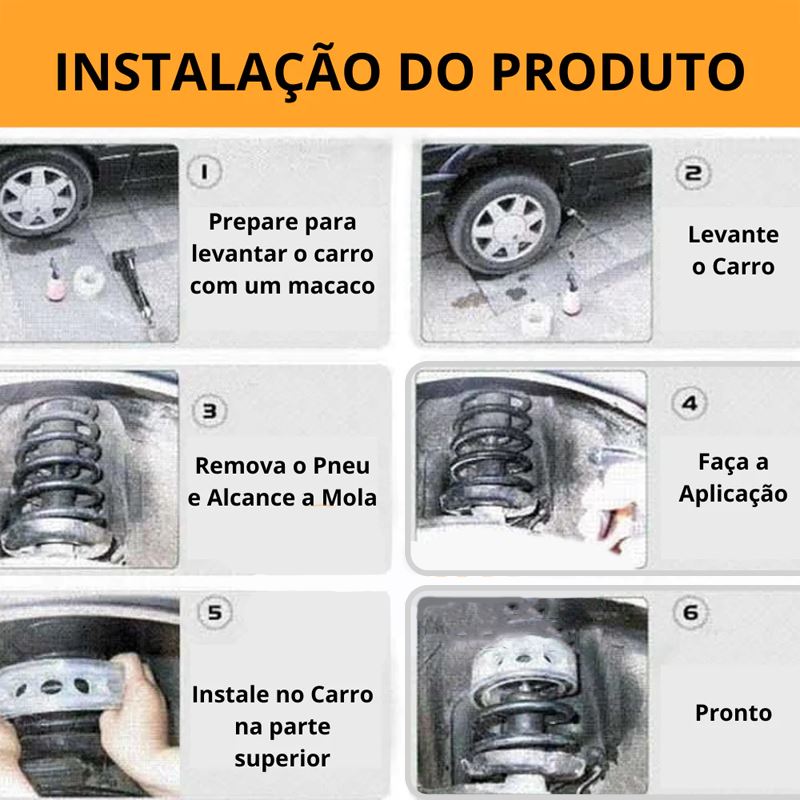 INSTALAÇÃO DO PRODUTO

1
Prepare para levantar o carro com um macaco

2
Levante o Carro

3
Remova o Pneu e Alcance a Mola

4
Faça a Aplicação

5
Instale no Carro na parte superior

6
Pronto