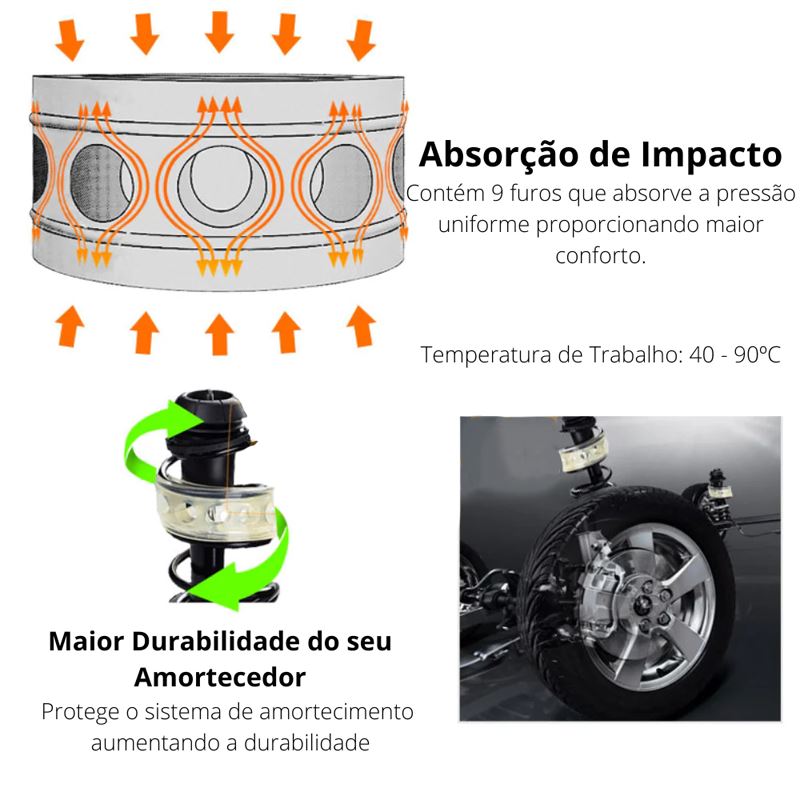 Absorção de Impacto
Contém 9 furos que absorve a pressão uniforme proporcionando maior conforto.

Temperatura de Trabalho: 40 - 90ºC

Maior Durabilidade do seu Amortecedor
Protege o sistema de amortecimento aumentando a durabilidade