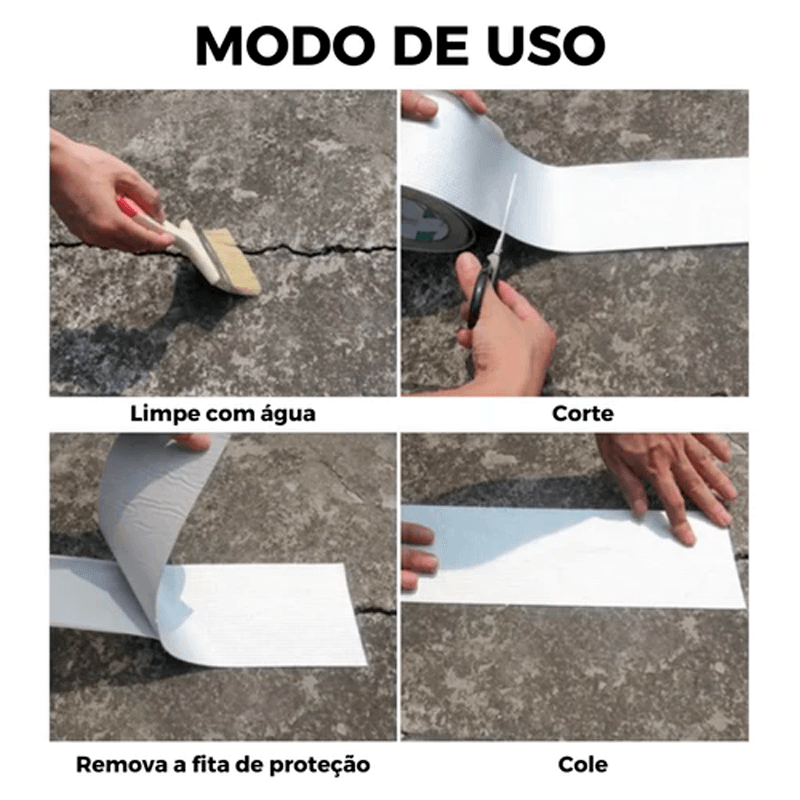 MODO DE USO

Limpe com água

Corte

Remova a fita de proteção

Cole