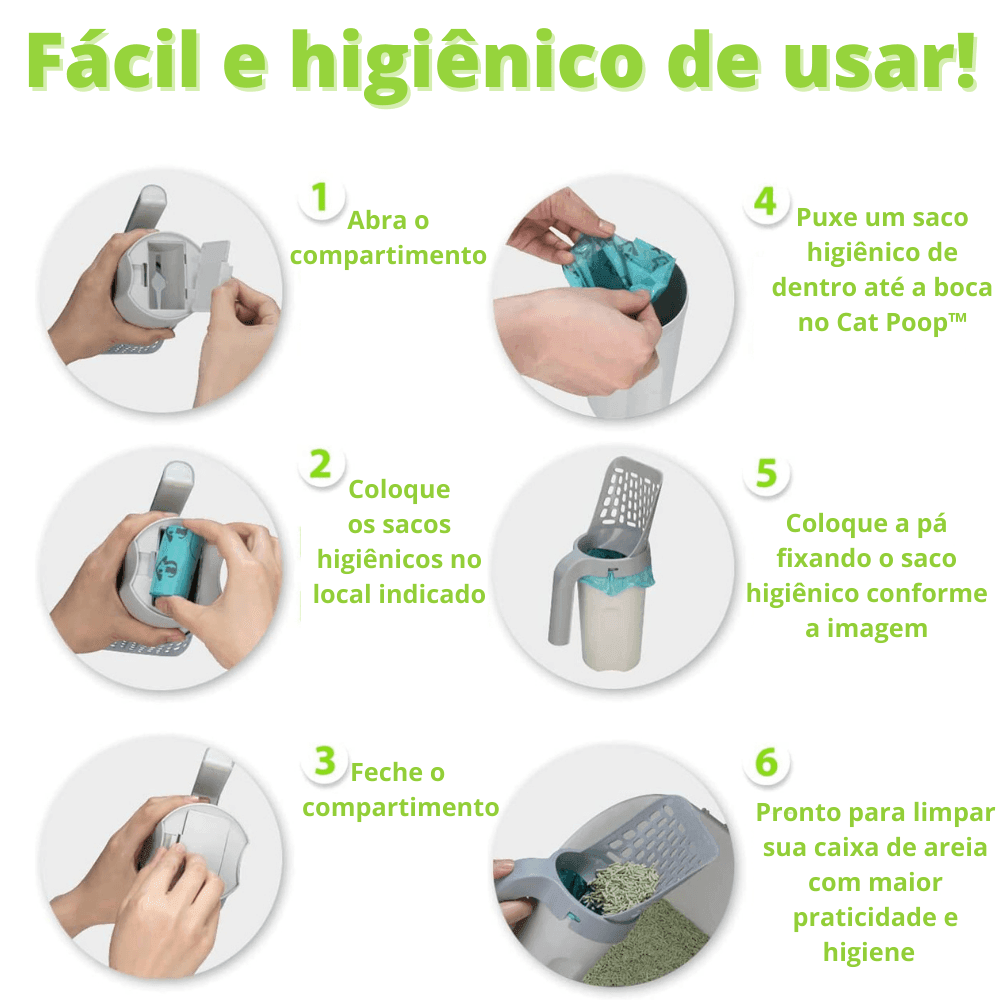 Fácil e higiênico de usar!

1 Abra o compartimento

2 Coloque os sacos higiênicos no local indicado

3 Feche o compartimento

4 Puxe um saco higiênico de dentro até a boca no Cat Poop™

5 Coloque a pá fixando o saco higiênico conforme a imagem

6 Pronto para limpar sua caixa de areia com maior praticidade e higiene