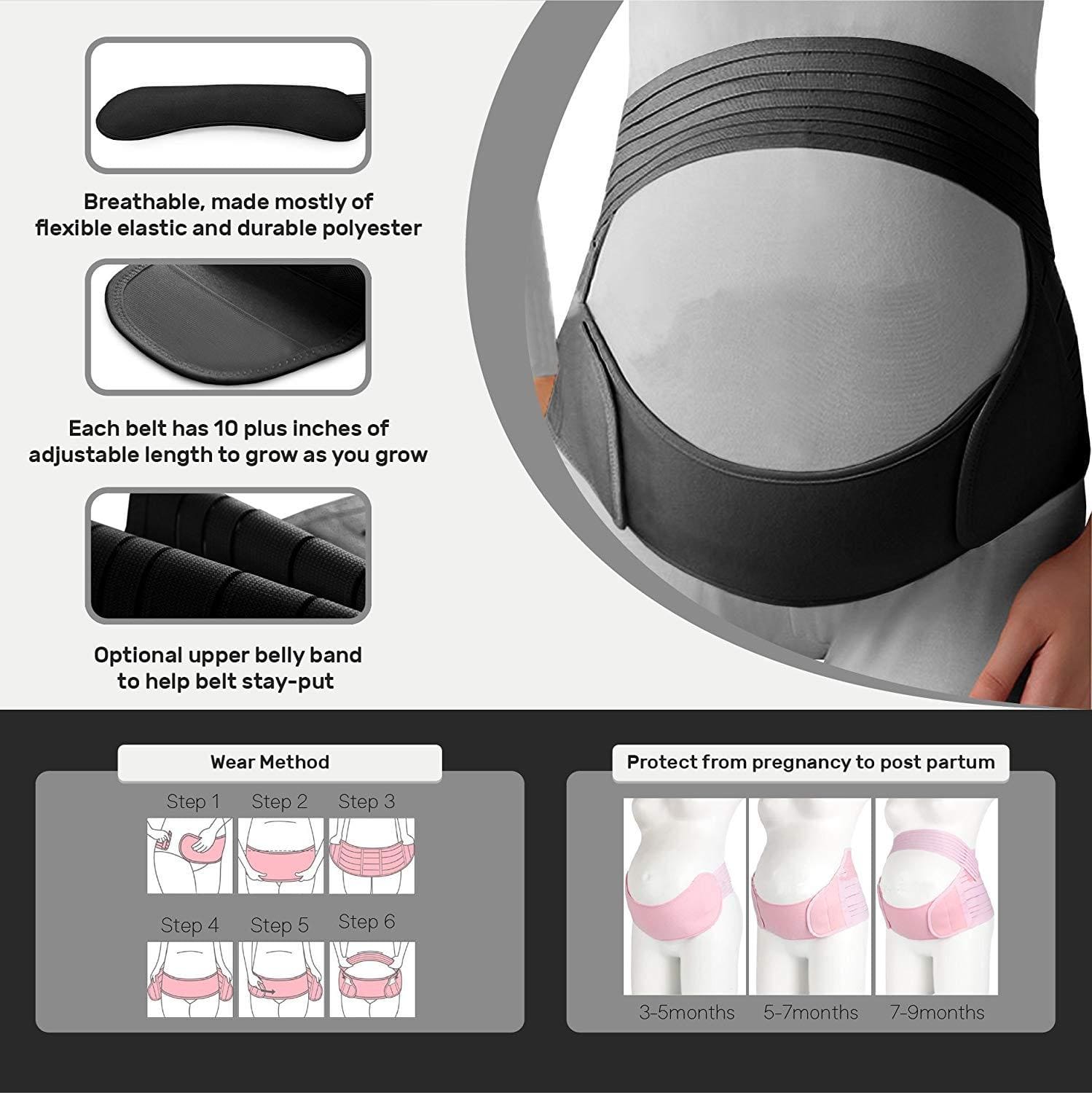 Breathable, made mostly of flexible elastic and durable polyester

Each belt has 10 plus inches of adjustable length to grow as you grow

Optional upper belly band to help belt stay-put

Wear Method

Step 1 Step 2 Step 3

Step 4 Step 5 Step 6

Protect from pregnancy to post partum

3-5months 5-7months 7-9months